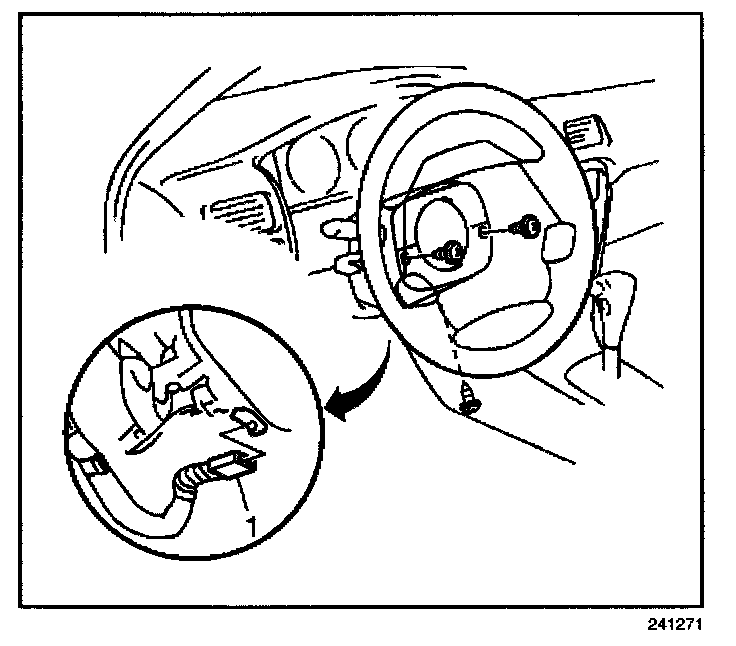 1

241271