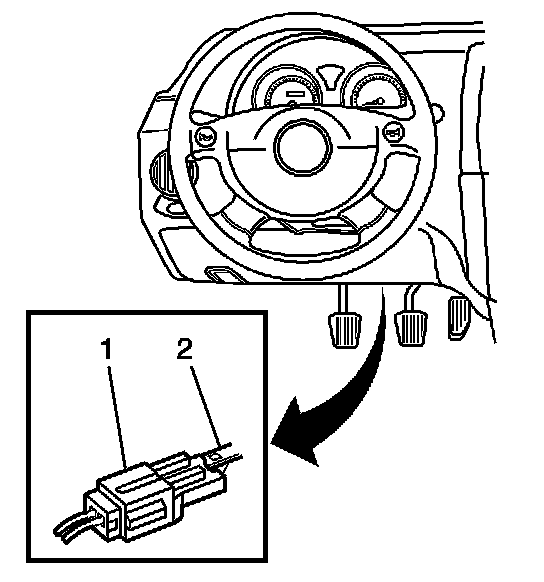 1
2