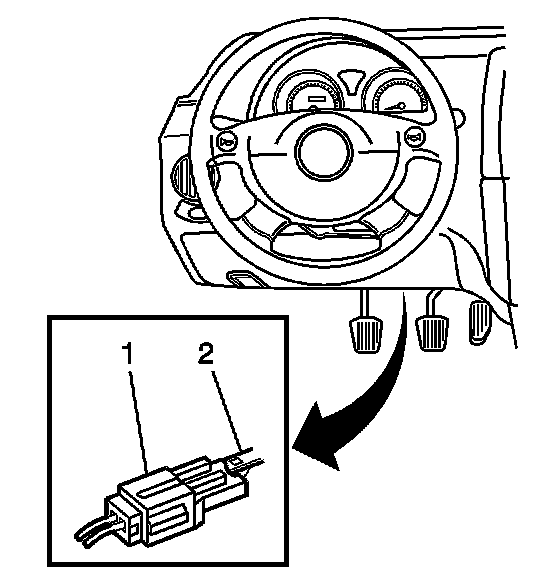 1
2