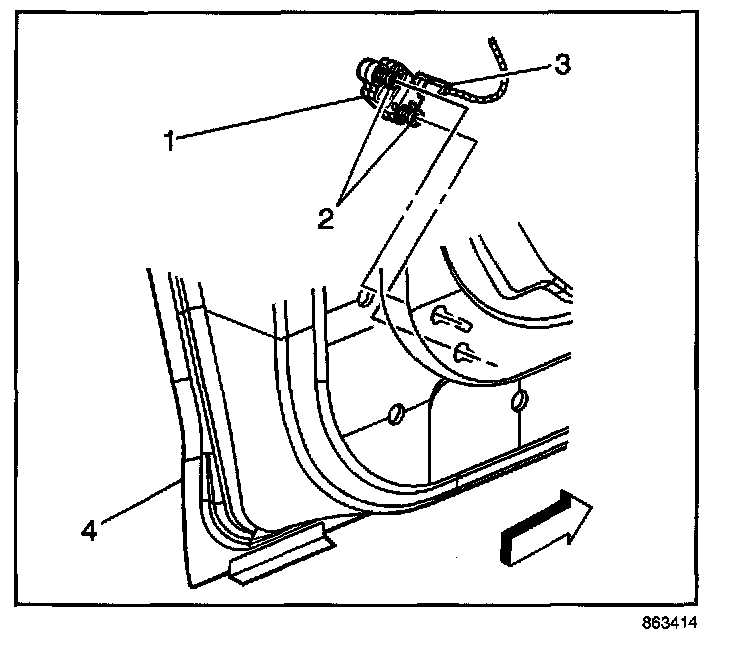 3
1
2
4
863414