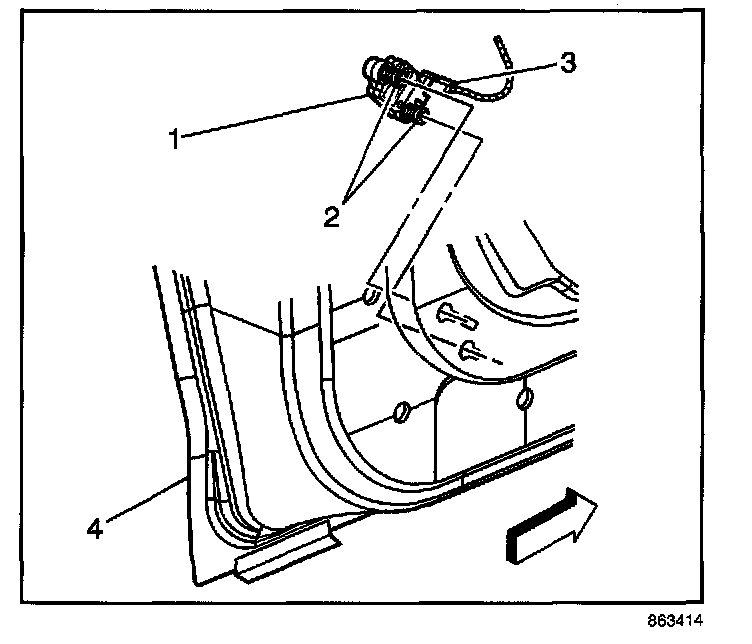 3
1
2
4
863414