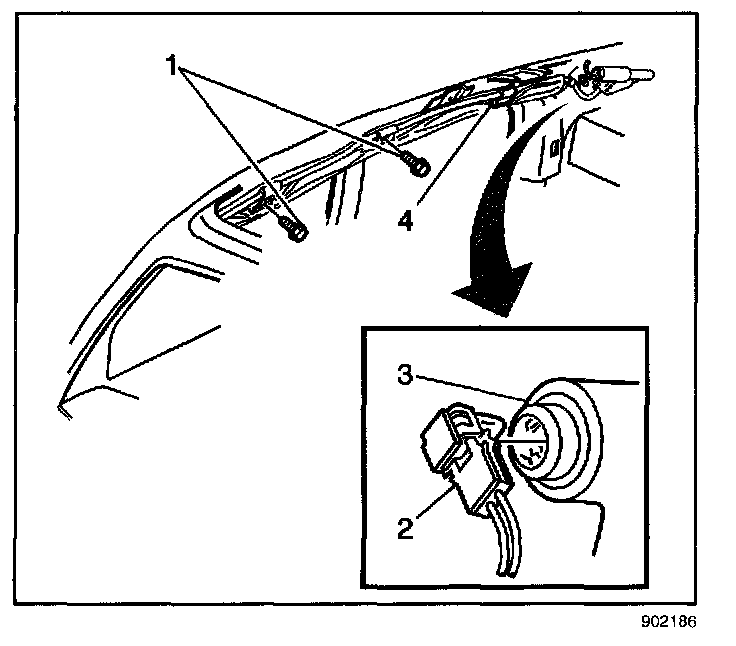 1
4
3
2
902186