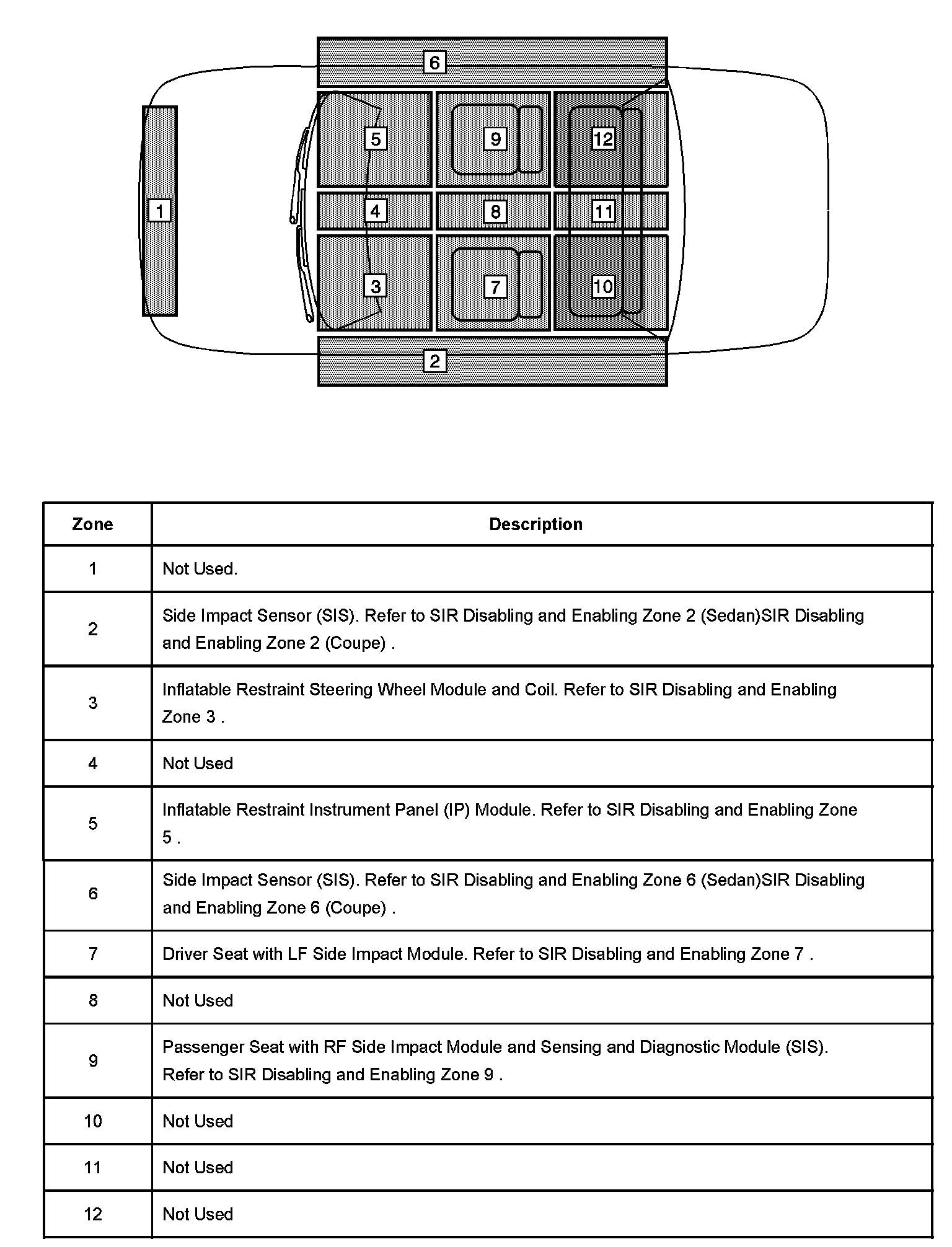 6

5

9

12

1

4

8

11

3

7

10

2

| Zone | Description |
|---|---|
| 1 | Not Used. |
| 2 | Side Impact Sensor (SIS). Refer to SIR Disabling and Enabling Zone 2 (Sedan)SIR Disabling and Enabling Zone 2 (Coupe) . |
| 3 | Inflatable Restraint Steering Wheel Module and Coil. Refer to SIR Disabling and Enabling Zone 3 . |
| 4 | Not Used |
| 5 | Inflatable Restraint Instrument Panel (IP) Module. Refer to SIR Disabling and Enabling Zone 5 . |
| 6 | Side Impact Sensor (SIS). Refer to SIR Disabling and Enabling Zone 6 (Sedan)SIR Disabling and Enabling Zone 6 (Coupe) . |
| 7 | Driver Seat with LF Side Impact Module. Refer to SIR Disabling and Enabling Zone 7 . |
| 8 | Not Used |
| 9 | Passenger Seat with RF Side Impact Module and Sensing and Diagnostic Module (SIS). Refer to SIR Disabling and Enabling Zone 9 . |
| 10 | Not Used |
| 11 | Not Used |
| 12 | Not Used |