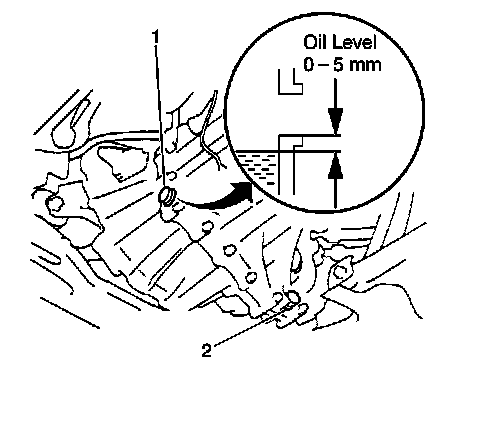 1

Oil Level
0 – 5 mm

2