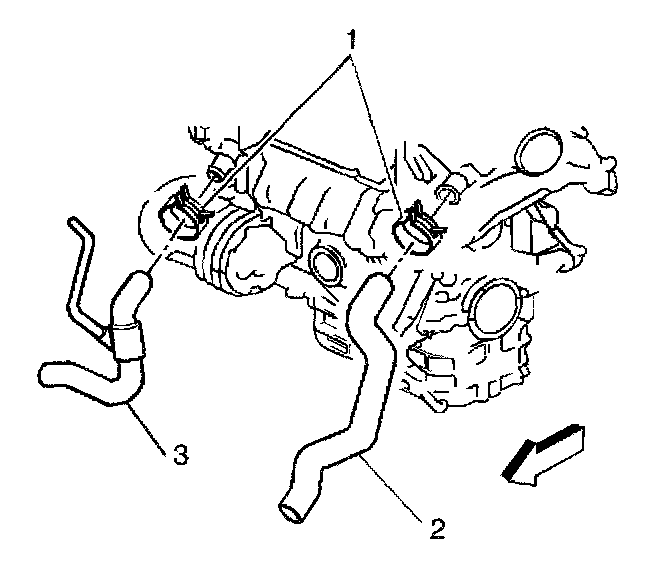 1
3
2