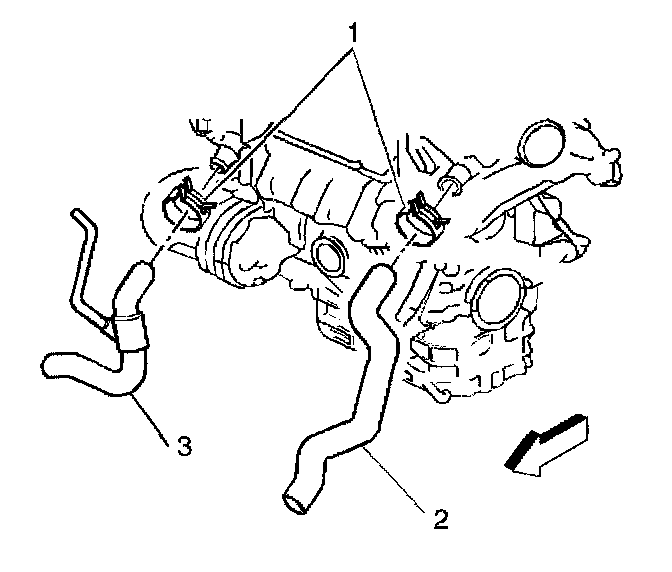 1
3
2