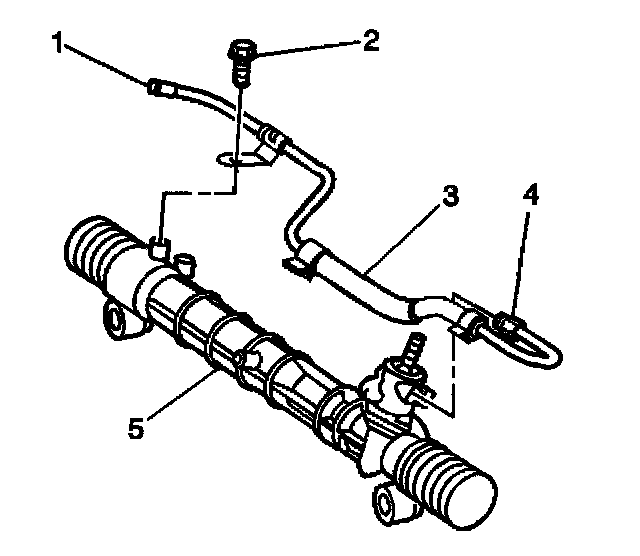 1
2
3
4
5