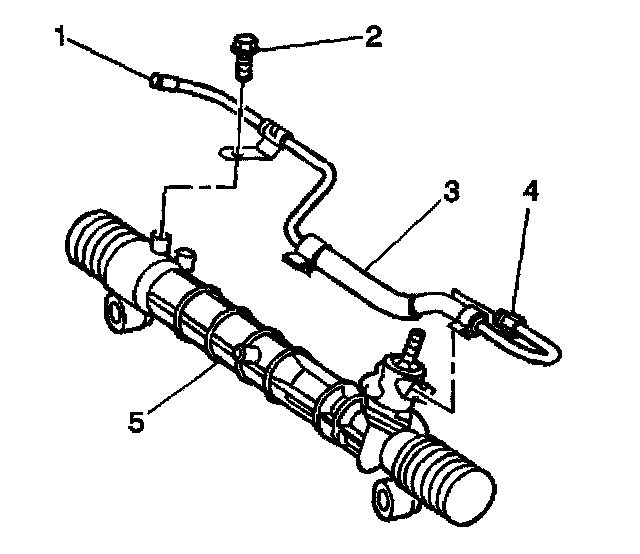 1
2
3
4
5