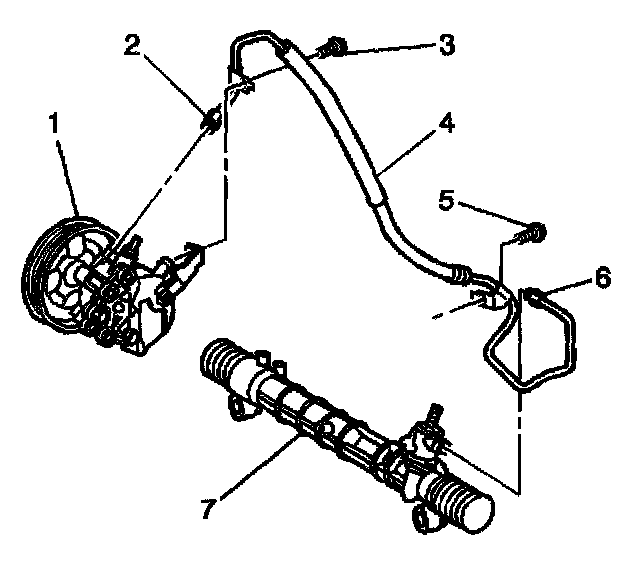 2
3
1
4
5
6
7