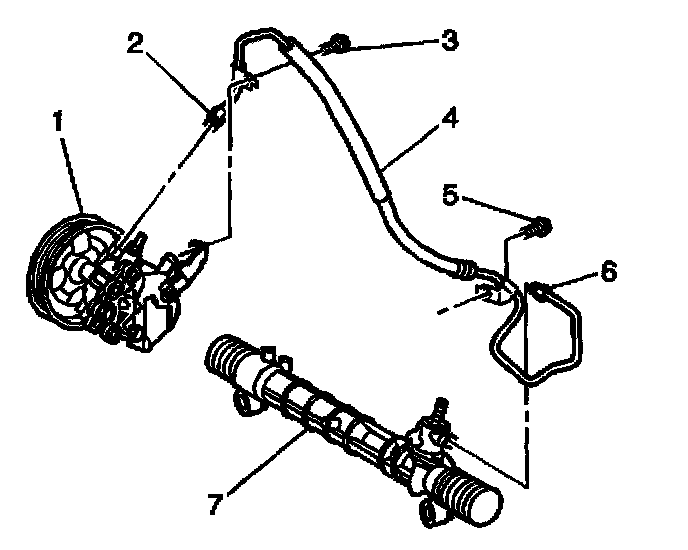 2
3
1
4
5
6
7