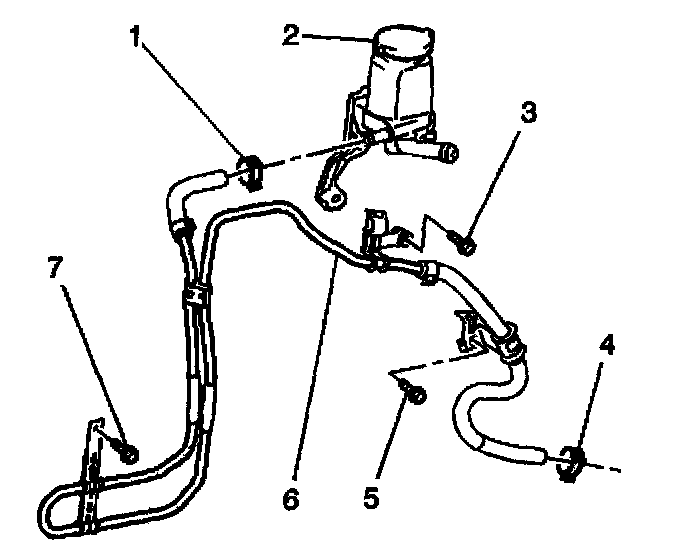 1
2
3
7
4
6
5