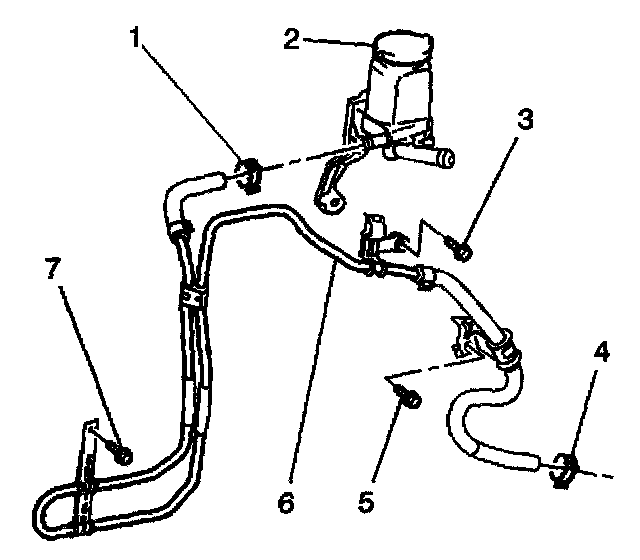 1
2
3
7
4
6
5