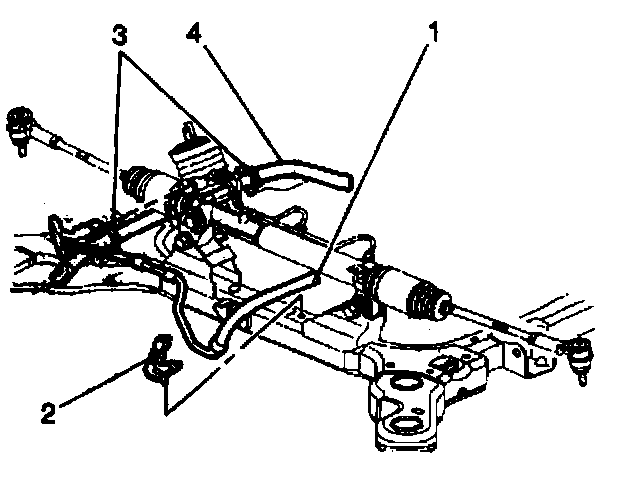 3
4
1
2