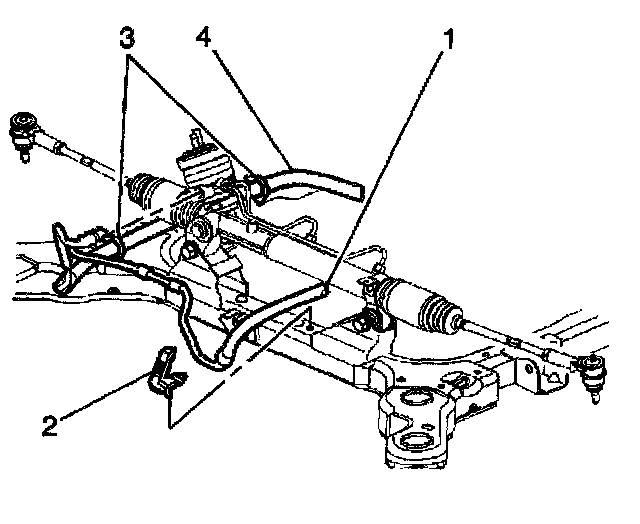 3
4
1
2