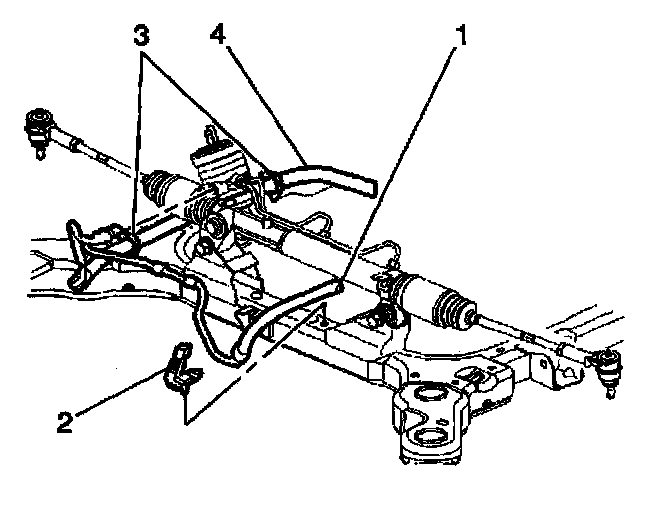 3
4
1
2