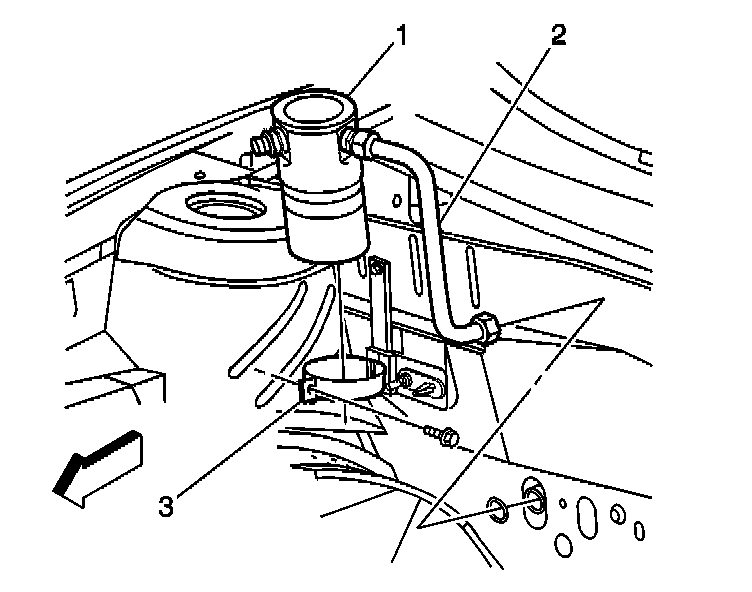 1
2
3