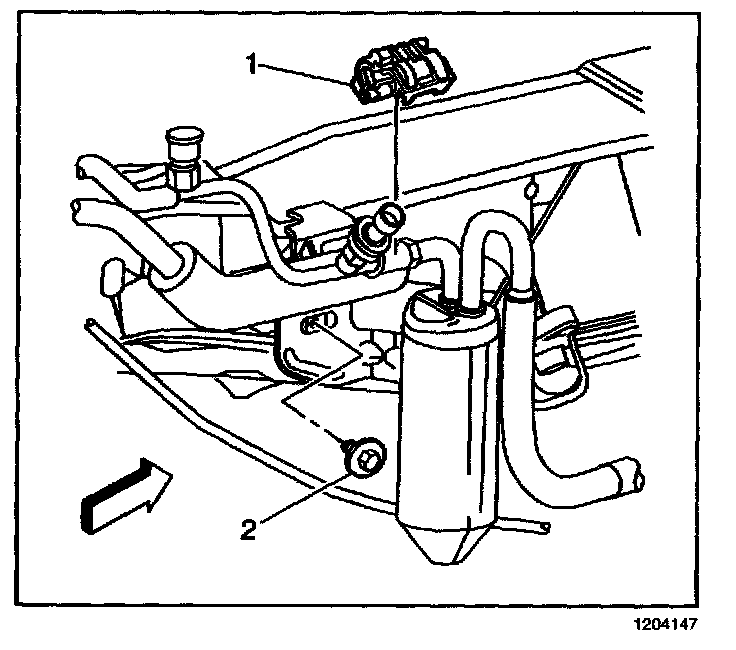 1
2
1204147