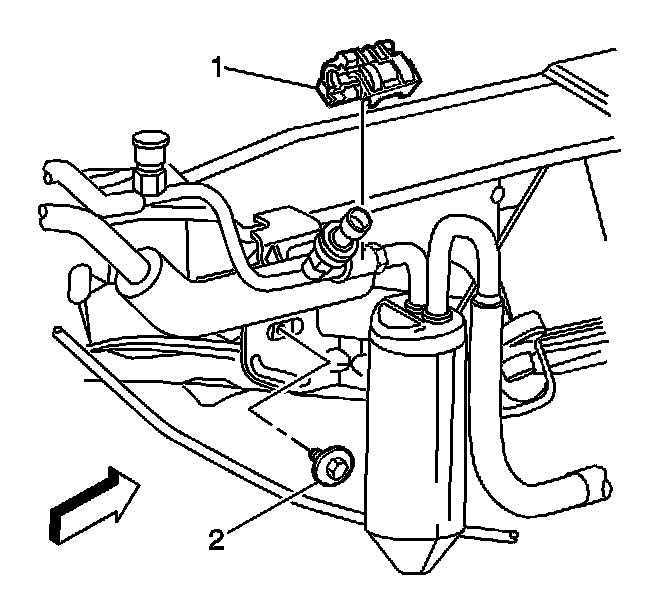 1

2