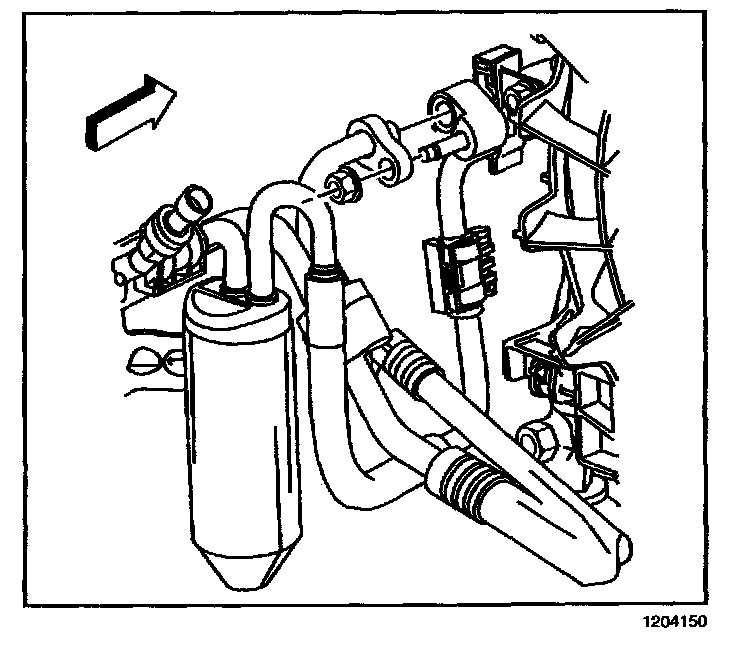 1204150