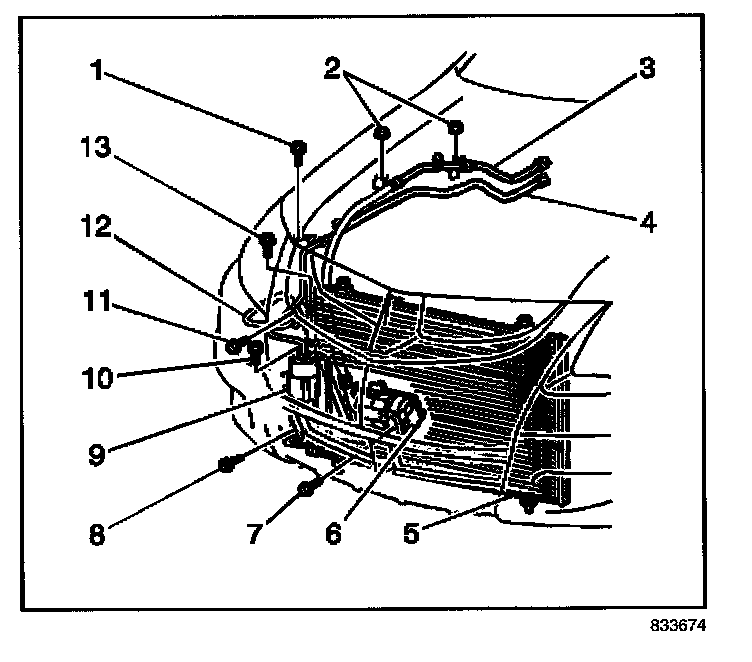 1
2
3
13
4
12
11
10
9
8
7
6
5
833674