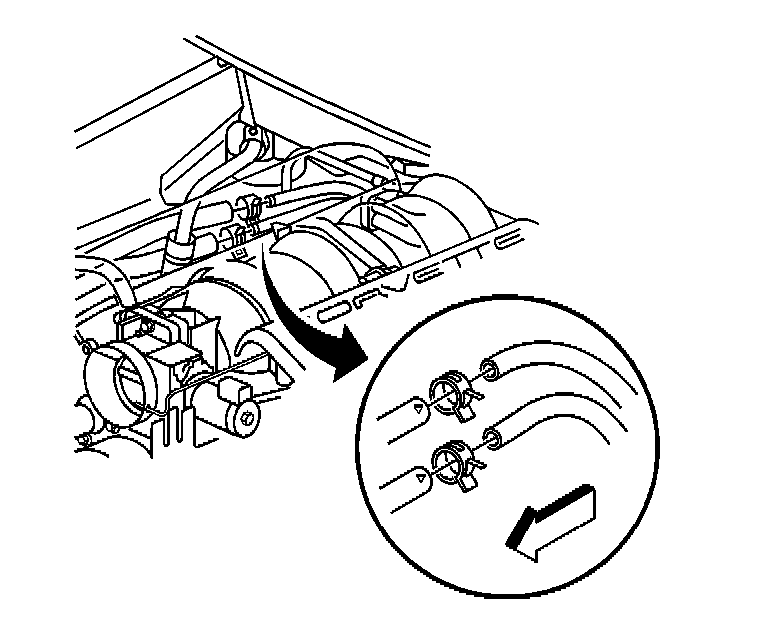 CORVETTE