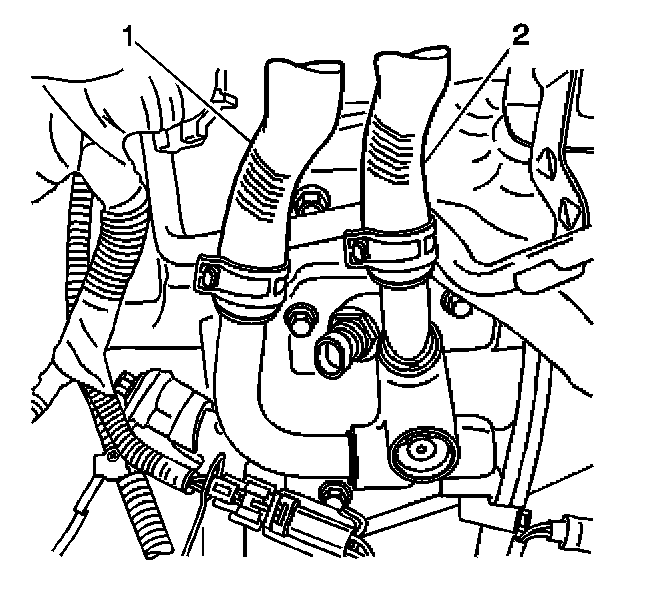 1
2