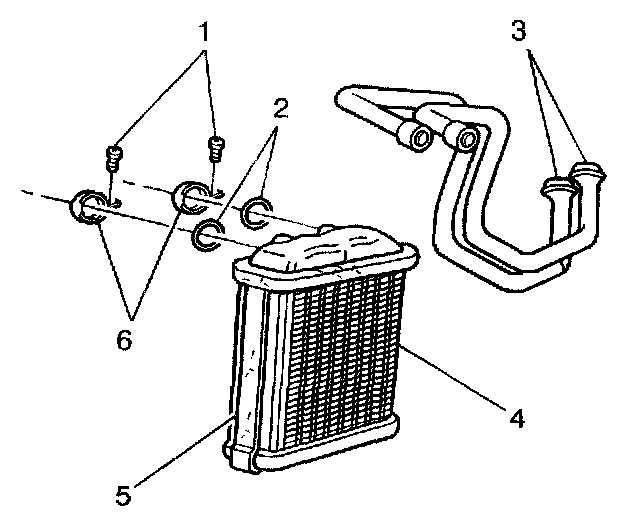 1
3
2
6
4
5