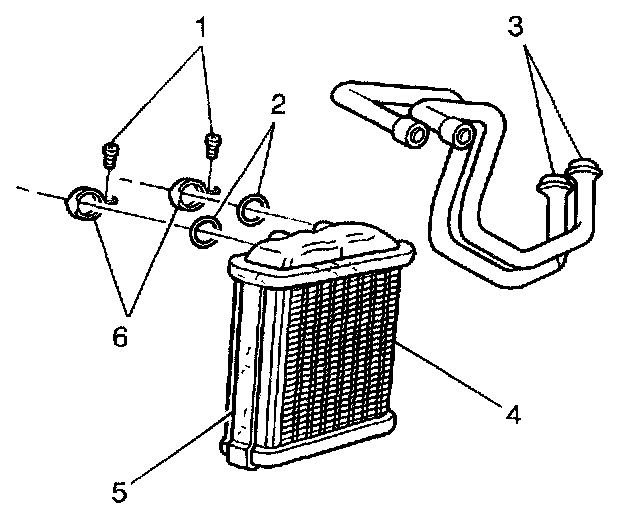 1
3
2
6
4
5