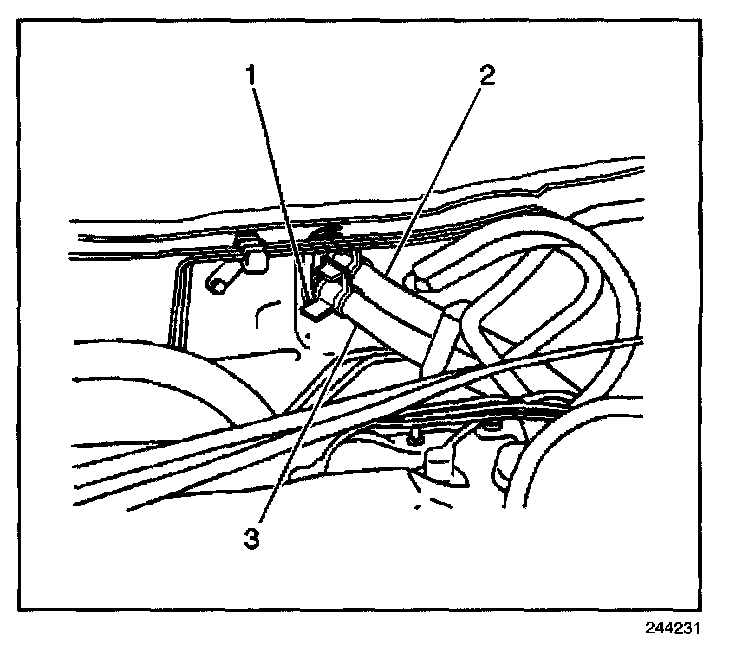 1
2
3
244231