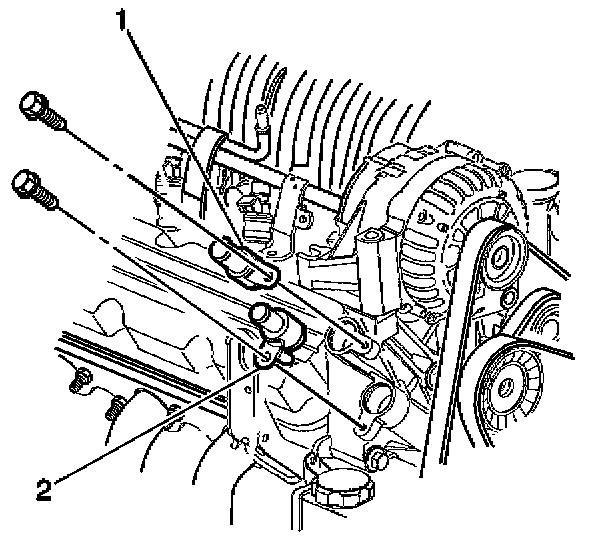 1

2