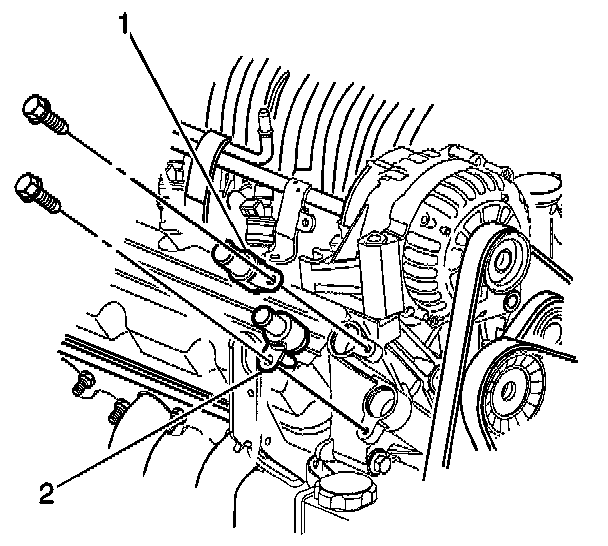 1
2