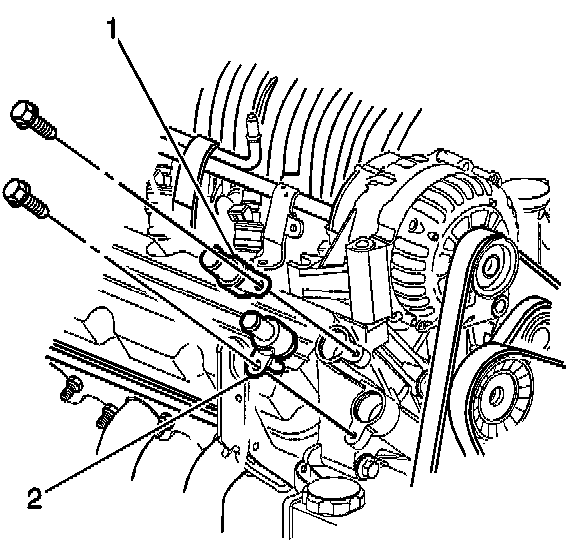 1
2