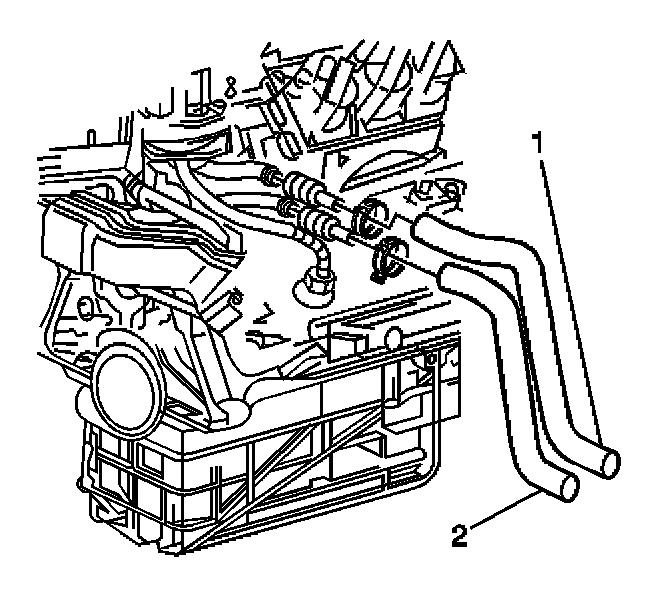 1

2