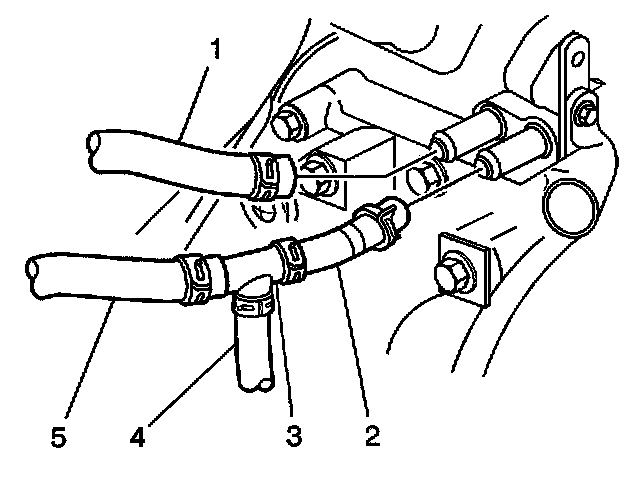 1
5
4
3
2