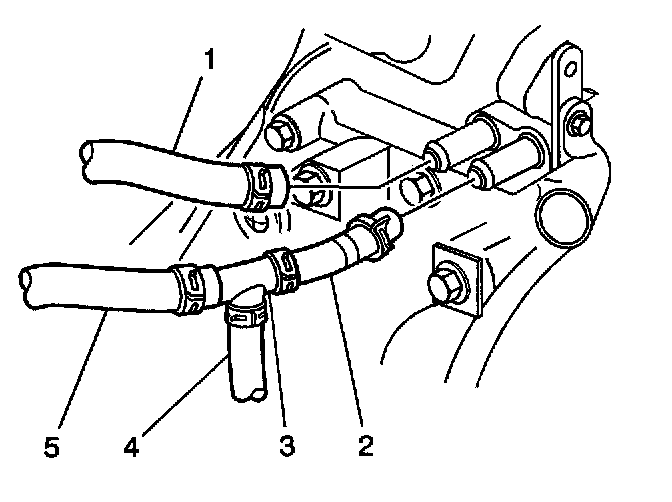 1
5
4
3
2