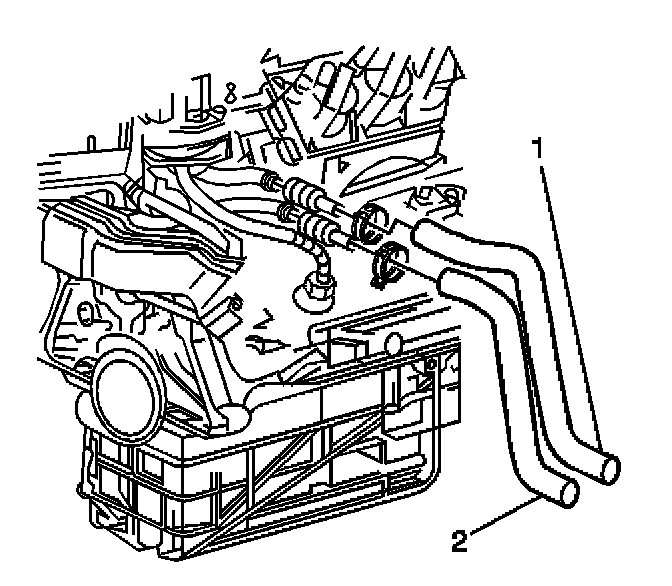 1

2