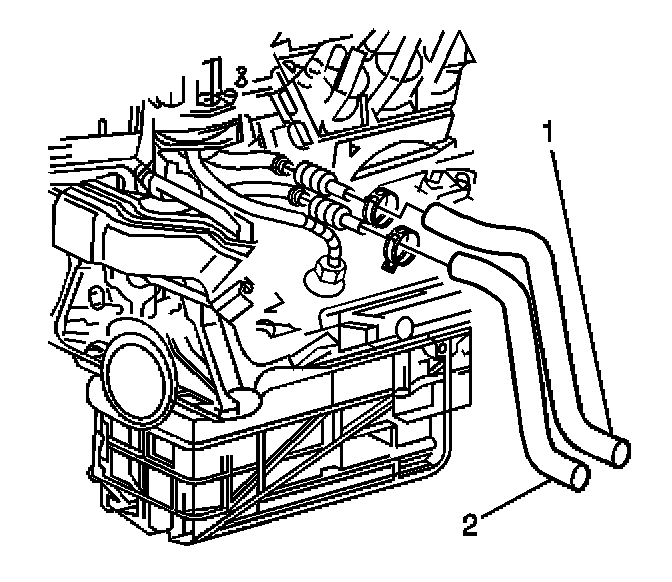 1
2