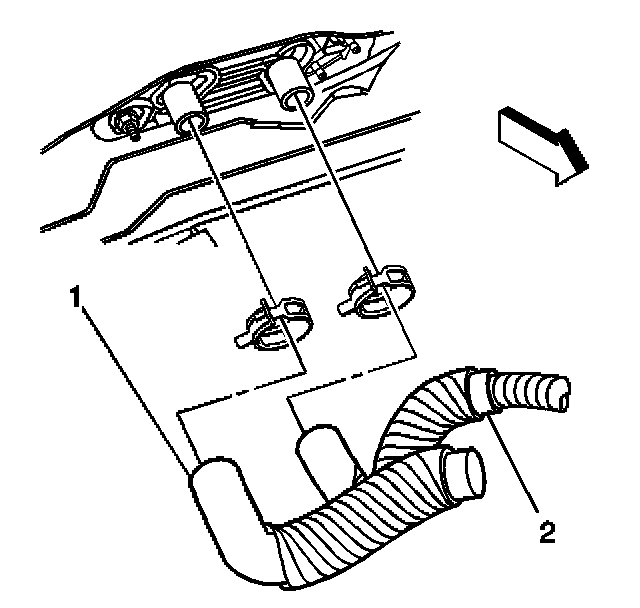 1

2