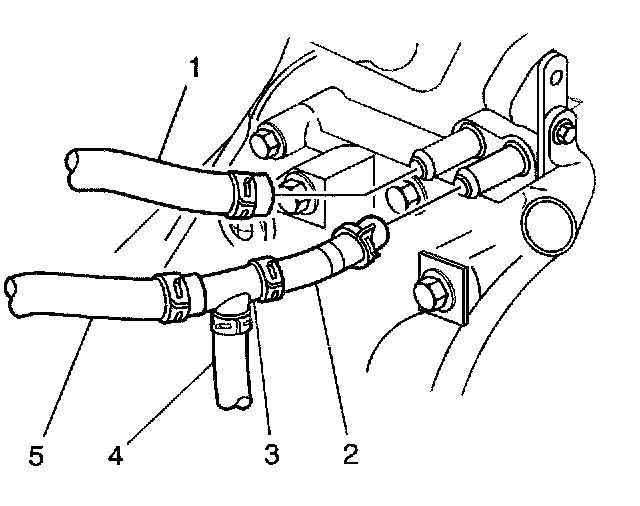 1

5 4 3 2