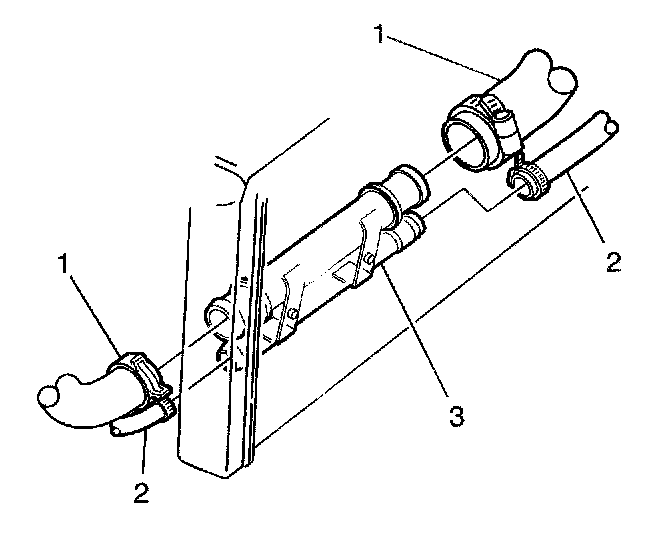 1
2
1
3
2