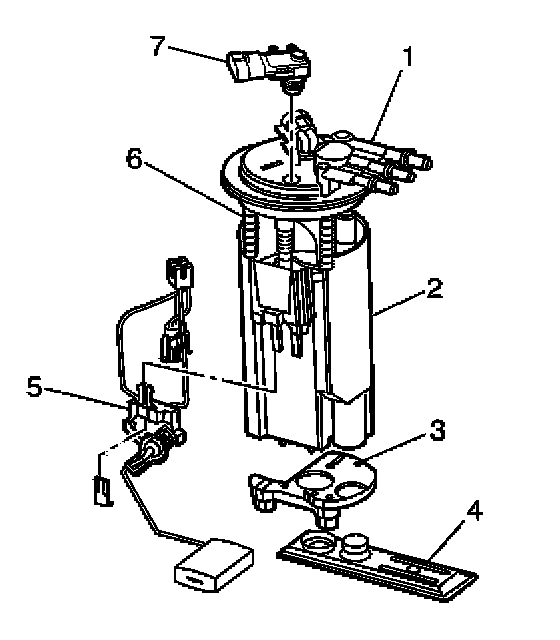 7
1
6
2
5
3
4