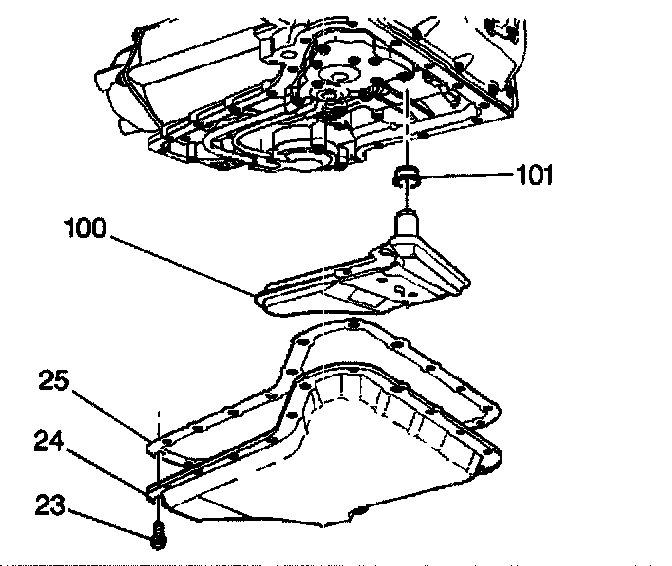 101

100

25

24

23