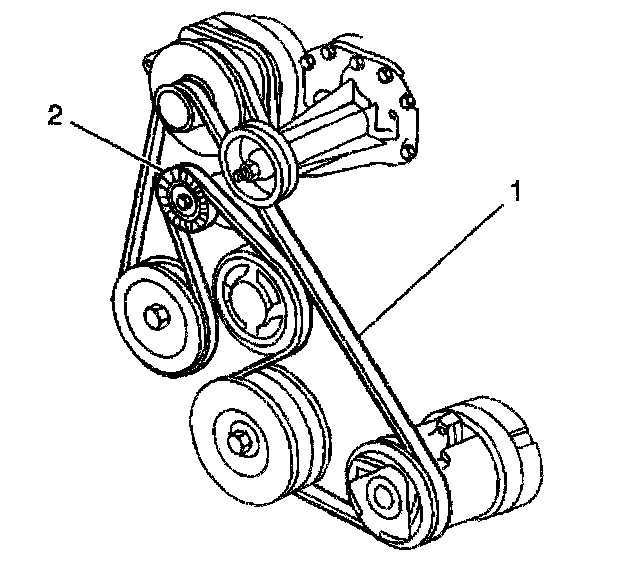 2

1