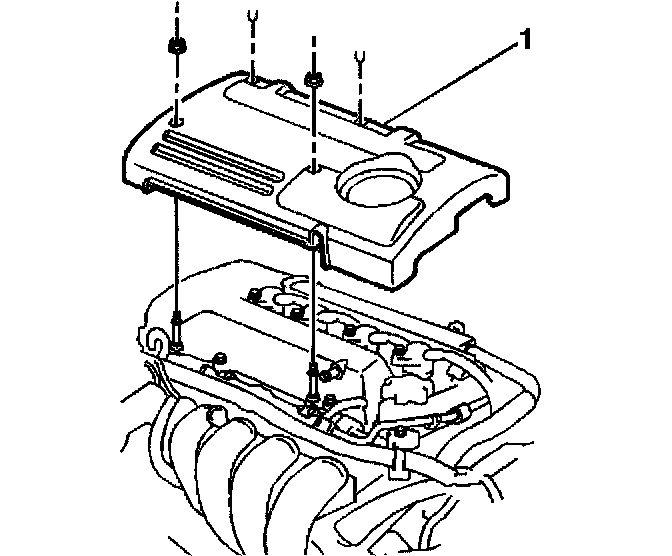 1