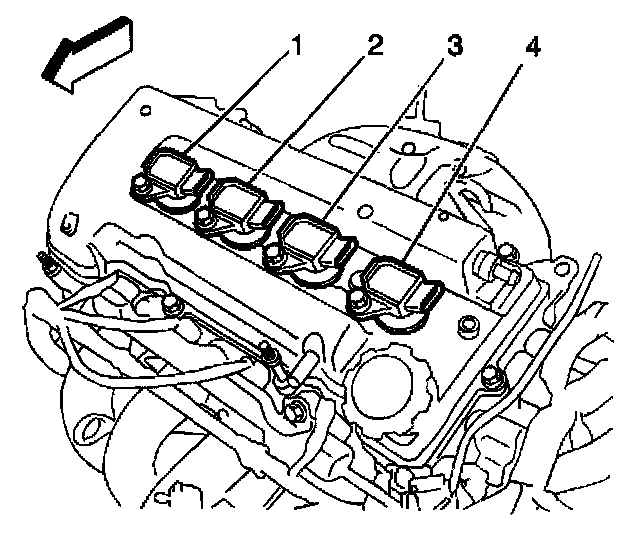 1
2
3
4