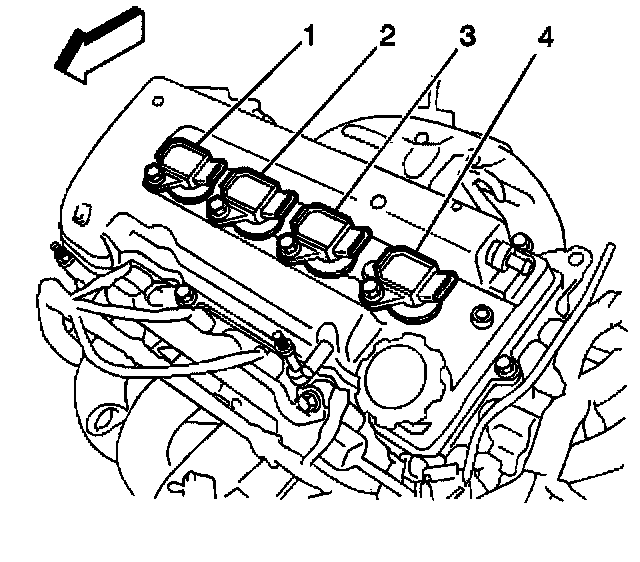 1
2
3
4