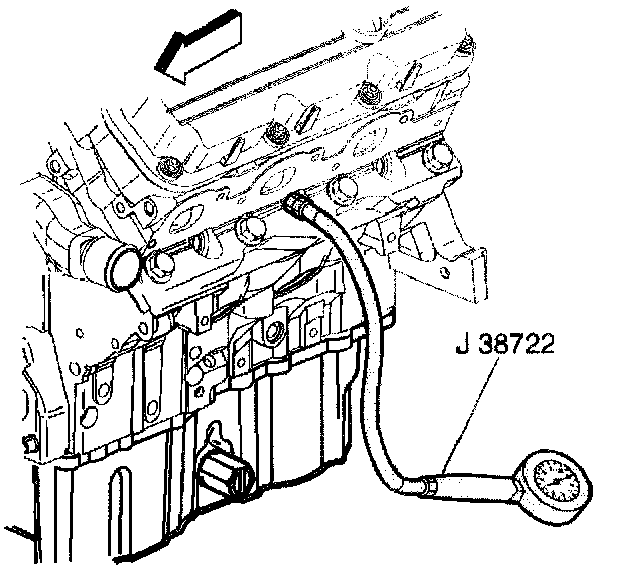 J 38722