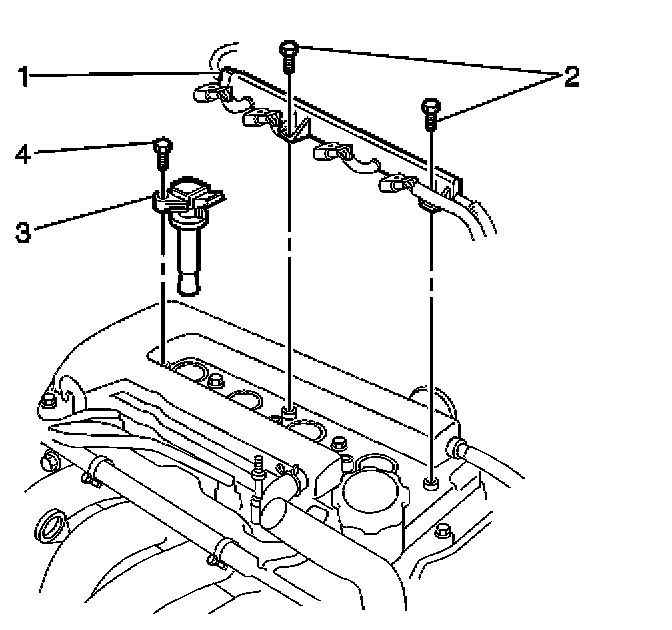 1
2
4
3