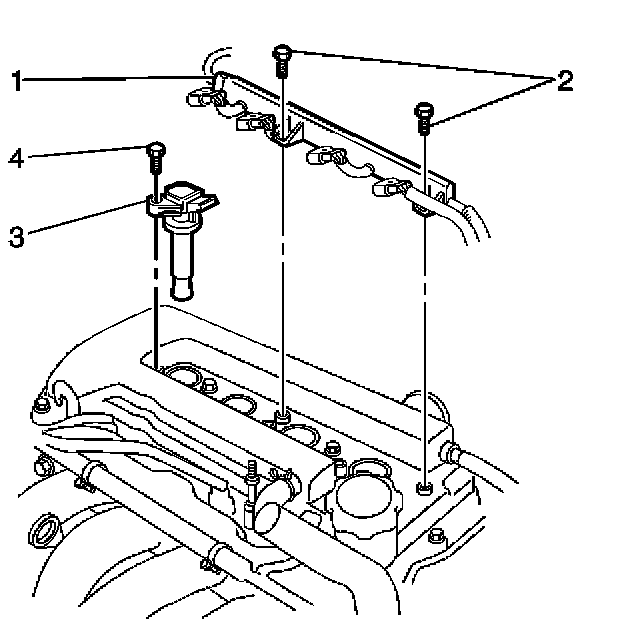 1
2
4
3