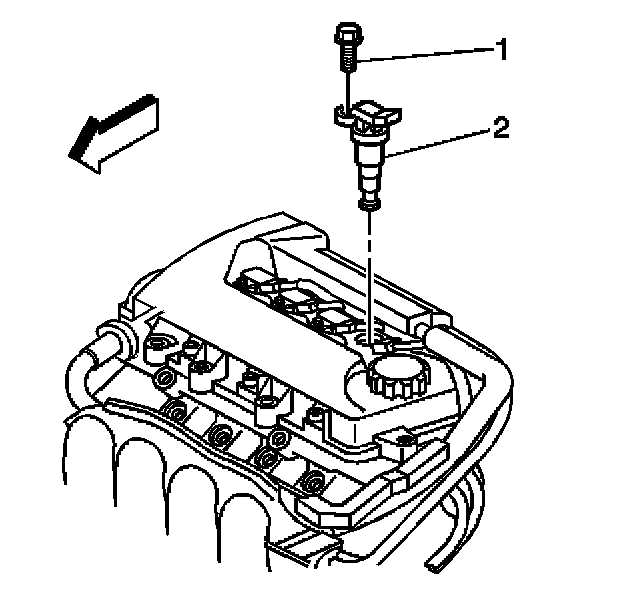 1
2